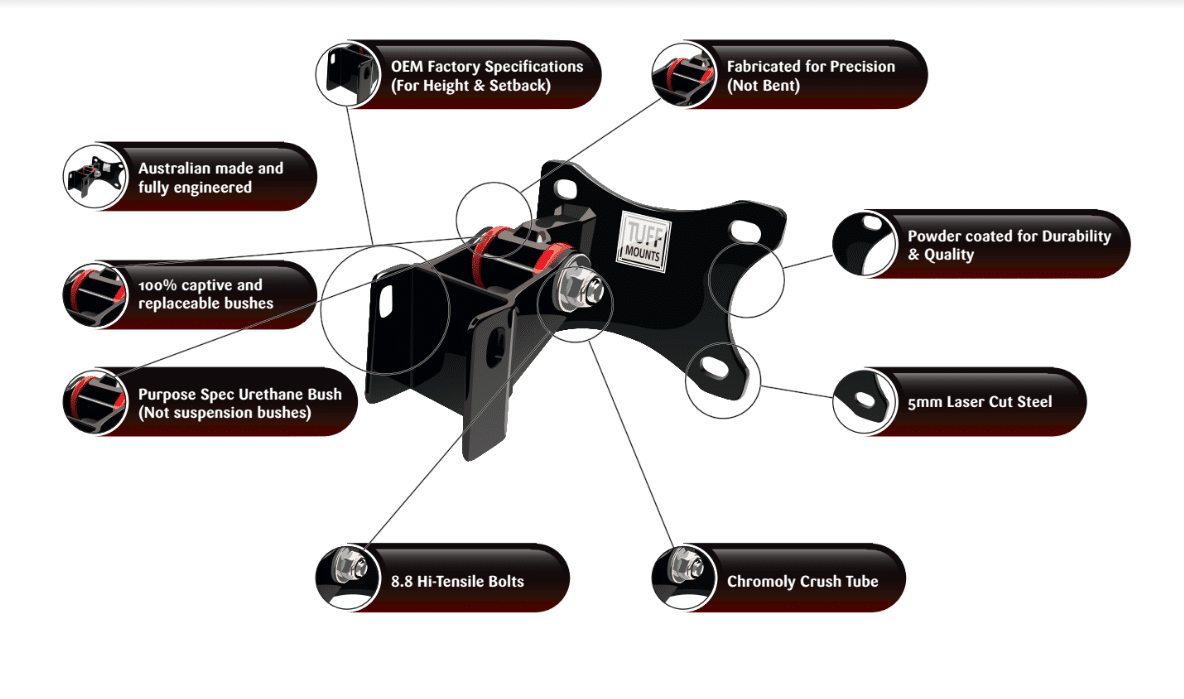 OEM Factory Specifications (For Height & Setback)

Fabricated for Precision (Not Bent)

Australian made and fully engineered

TUFF MOUNTS

Powder coated for Durability & Quality

100% captive and replaceable bushes

Purpose Spec Urethane Bush (Not suspension bushes)

5mm Laser Cut Steel

8.8 Hi-Tensile Bolts

Chromoly Crush Tube